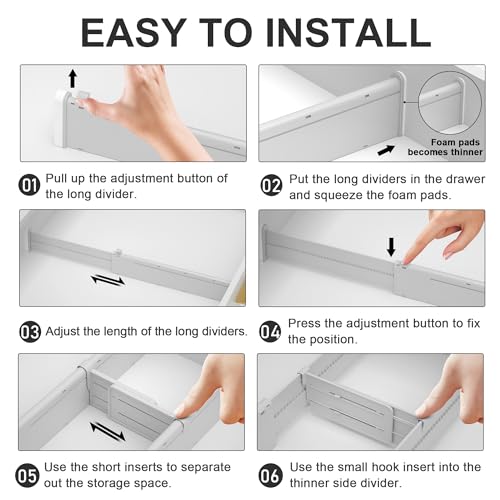 EASY TO INSTALL

Foam pads becomes thinner

01 Pull up the adjustment button of the long divider.

02 Put the long dividers in the drawer and squeeze the foam pads.

03 Adjust the length of the long dividers.

04 Press the adjustment button to fix the position.

05 Use the short inserts to separate out the storage space.

06 Use the small hook insert into the thinner side divider.